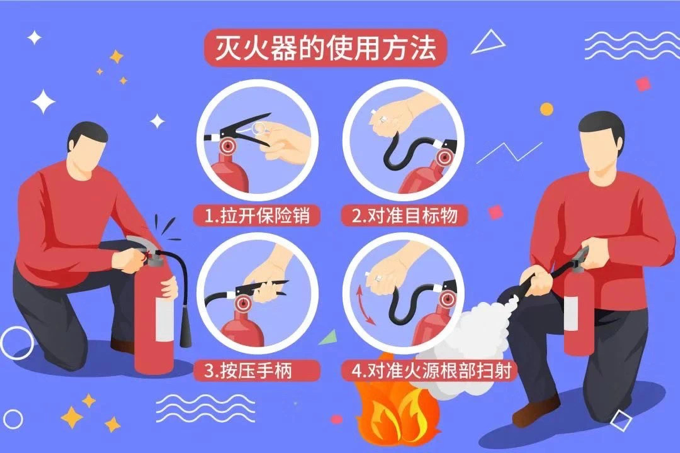 灭火器的使用方法

1.拉开保险销

2.对准目标物

3.按压手柄

4.对准火源根部扫射